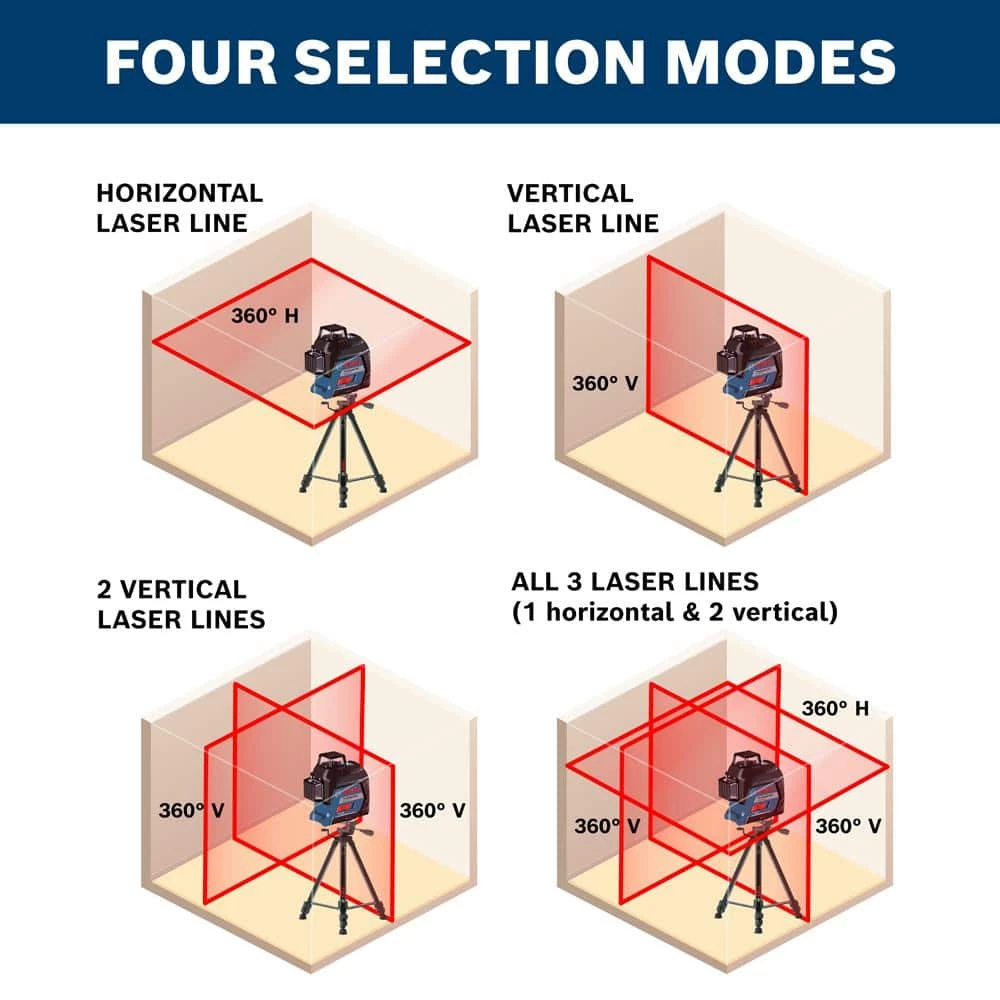 FOUR SELECTION MODES

HORIZONTAL LASER LINE

360° H

VERTICAL LASER LINE

360° V

2 VERTICAL LASER LINES

360° V

360° V

ALL 3 LASER LINES (1 horizontal & 2 vertical)

360° H

360° V

360° V