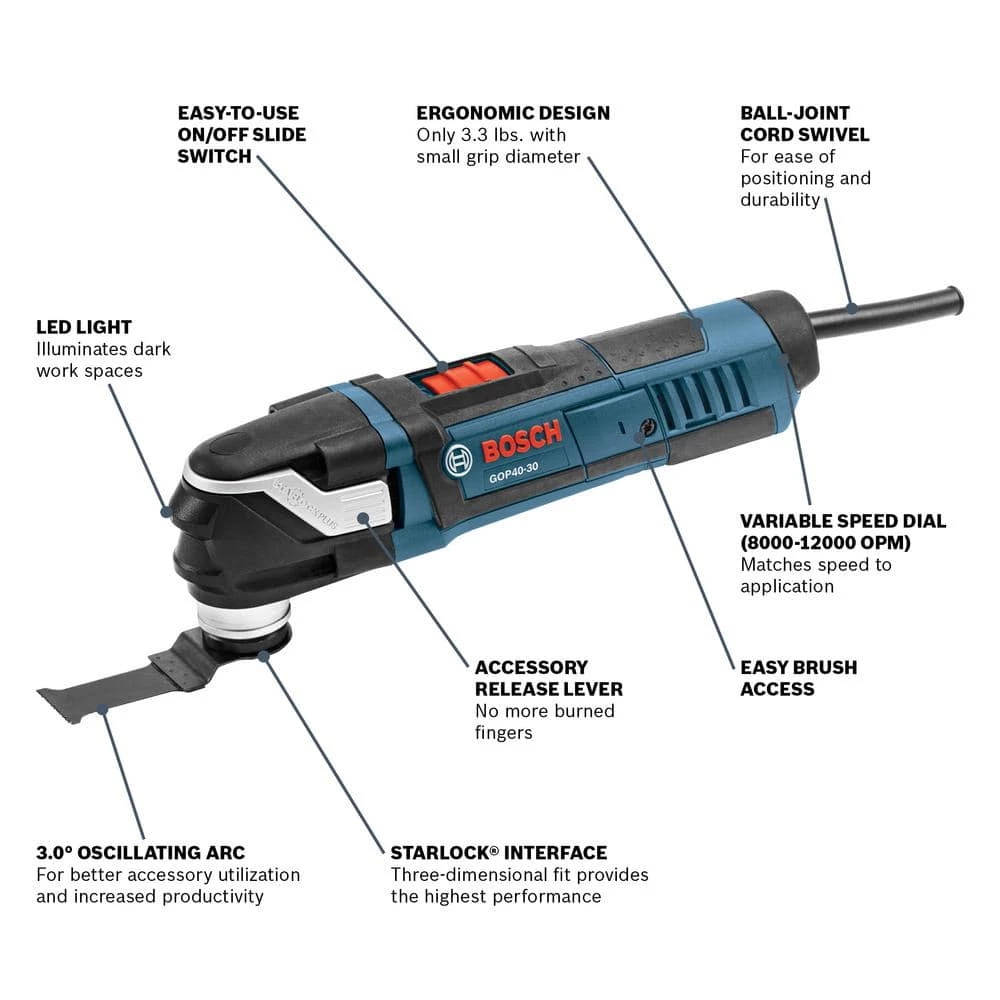 EASY-TO-USE ON/OFF SLIDE SWITCH

ERGONOMIC DESIGN
Only 3.3 lbs. with small grip diameter

BALL-JOINT CORD SWIVEL
For ease of positioning and durability

LED LIGHT
Illuminates dark work spaces

BOSCH
GOP40-30

StarlockPlus

VARIABLE SPEED DIAL (8000-12000 OPM)
Matches speed to application

ACCESSORY RELEASE LEVER
No more burned fingers

EASY BRUSH ACCESS

3.0° OSCILLATING ARC
For better accessory utilization and increased productivity

STARLOCK® INTERFACE
Three-dimensional fit provides the highest performance