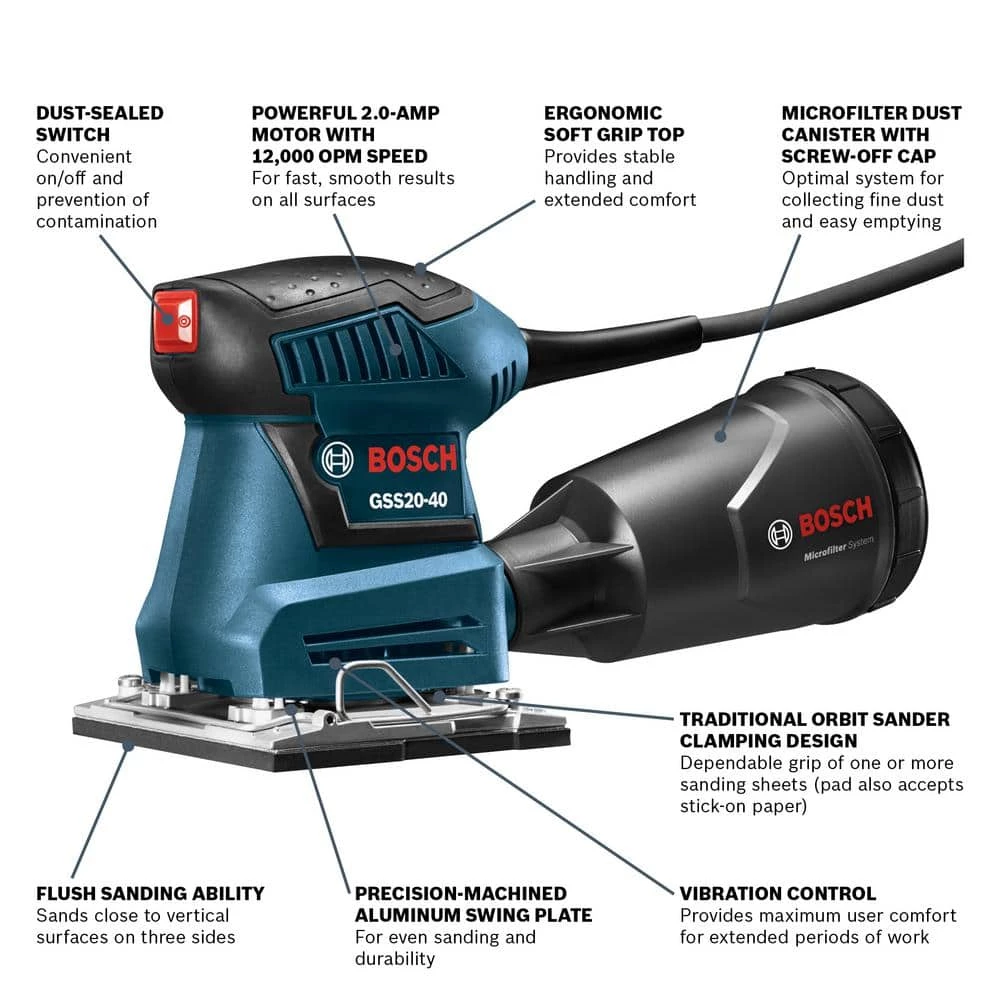 DUST-SEALED SWITCH
Convenient on/off and prevention of contamination

POWERFUL 2.0-AMP MOTOR WITH 12,000 OPM SPEED
For fast, smooth results on all surfaces

ERGONOMIC SOFT GRIP TOP
Provides stable handling and extended comfort

MICROFILTER DUST CANISTER WITH SCREW-OFF CAP
Optimal system for collecting fine dust and easy emptying

BOSCH
GSS20-40

BOSCH
Microfilter System

TRADITIONAL ORBIT SANDER CLAMPING DESIGN
Dependable grip of one or more sanding sheets (pad also accepts stick-on paper)

FLUSH SANDING ABILITY
Sands close to vertical surfaces on three sides

PRECISION-MACHINED ALUMINUM SWING PLATE
For even sanding and durability

VIBRATION CONTROL
Provides maximum user comfort for extended periods of work