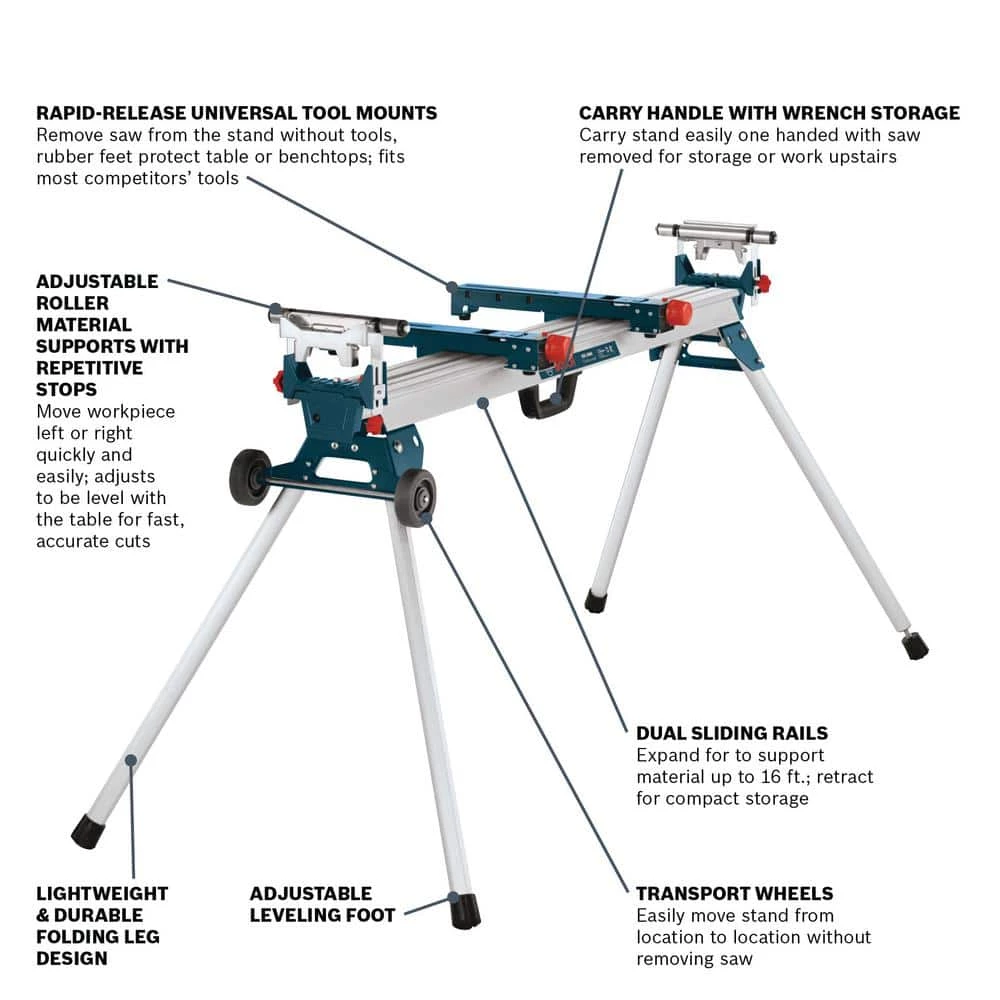 RAPID-RELEASE UNIVERSAL TOOL MOUNTS
Remove saw from the stand without tools, rubber feet protect table or benchtops; fits most competitors' tools

CARRY HANDLE WITH WRENCH STORAGE
Carry stand easily one handed with saw removed for storage or work upstairs

ADJUSTABLE ROLLER MATERIAL SUPPORTS WITH REPETITIVE STOPS
Move workpiece left or right quickly and easily; adjusts to be level with the table for fast, accurate cuts

DUAL SLIDING RAILS
Expand for to support material up to 16 ft.; retract for compact storage

LIGHTWEIGHT & DURABLE FOLDING LEG DESIGN

ADJUSTABLE LEVELING FOOT

TRANSPORT WHEELS
Easily move stand from location to location without removing saw